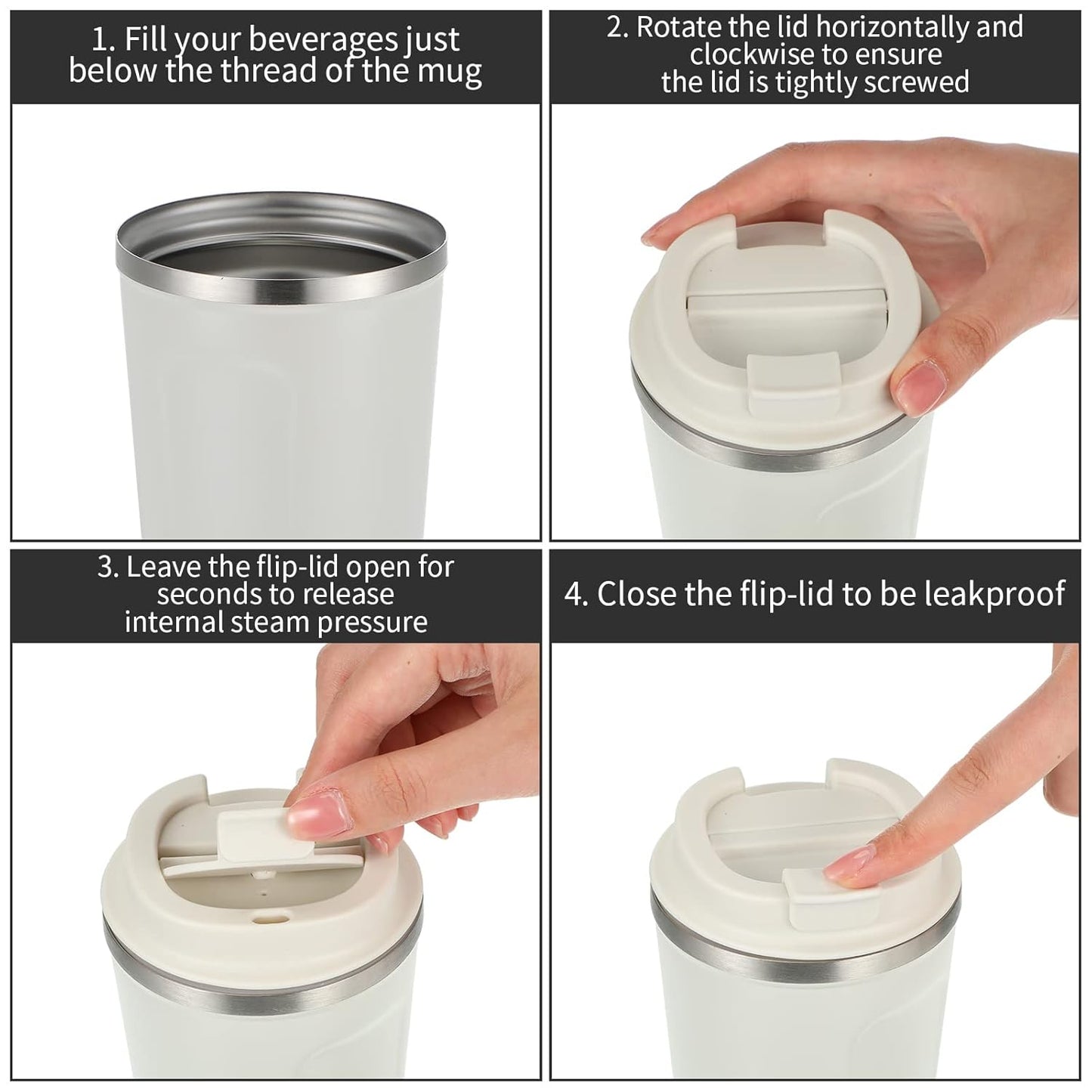 1. Fill your beverages just below the thread of the mug

2. Rotate the lid horizontally and clockwise to ensure the lid is tightly screwed

3. Leave the flip-lid open for seconds to release internal steam pressure

4. Close the flip-lid to be leakproof