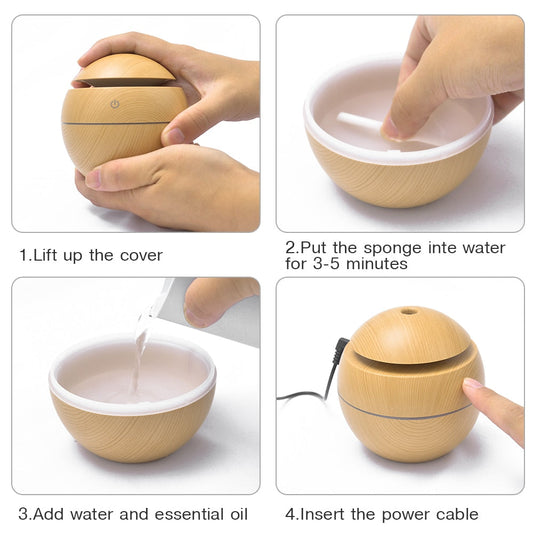 1.Lift up the cover

2.Put the sponge inte water for 3-5 minutes

3.Add water and essential oil

4.Insert the power cable